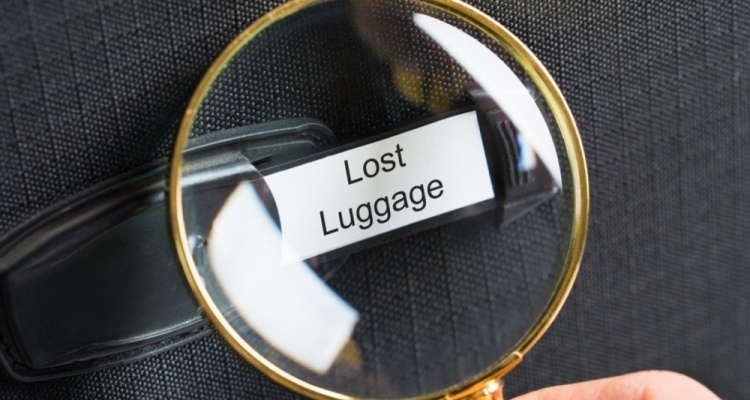 Lost
Luggage